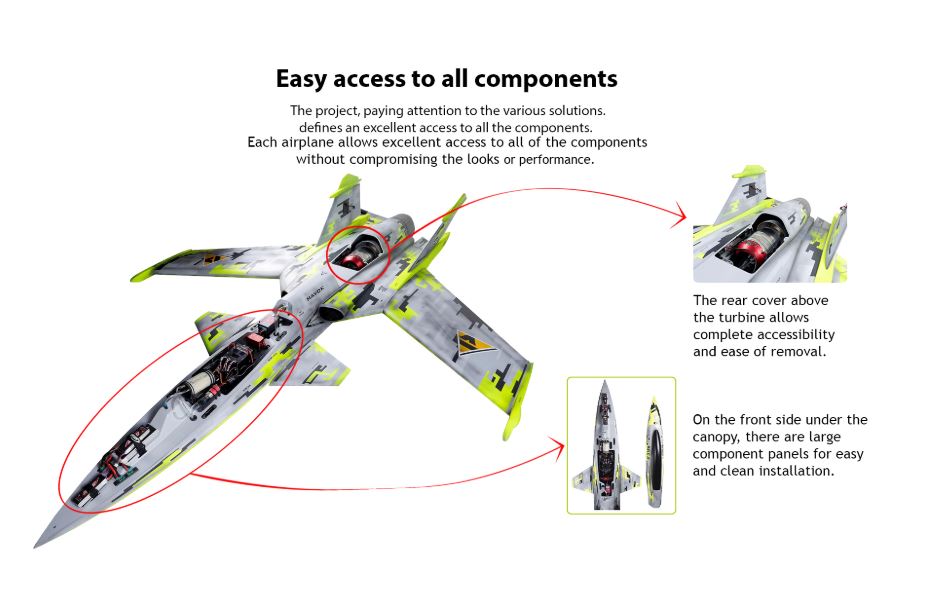 Easy access to all components

The project, paying attention to the various solutions. defines an excellent access to all the components. Each airplane allows excellent access to all of the components without compromising the looks or performance.

HAVOK

The rear cover above the turbine allows complete accessibility and ease of removal.

On the front side under the canopy, there are large component panels for easy and clean installation.