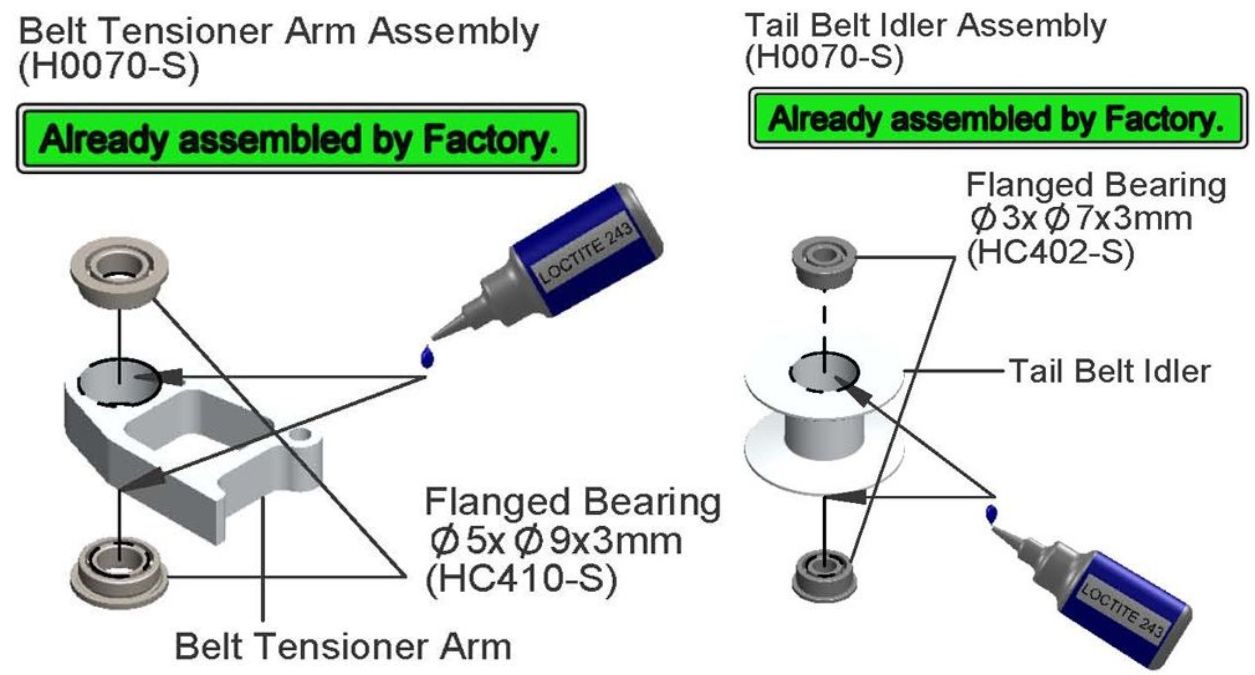 Belt Tensioner Arm Assembly
(H0070-S)

Already assembled by Factory.

LOCTITE 243

Flanged Bearing
$\phi$5x$\phi$9x3mm
(HC410-S)

Belt Tensioner Arm

Tail Belt Idler Assembly
(H0070-S)

Already assembled by Factory.

Flanged Bearing
$\phi$3x$\phi$7x3mm
(HC402-S)

Tail Belt Idler

LOCTITE 243